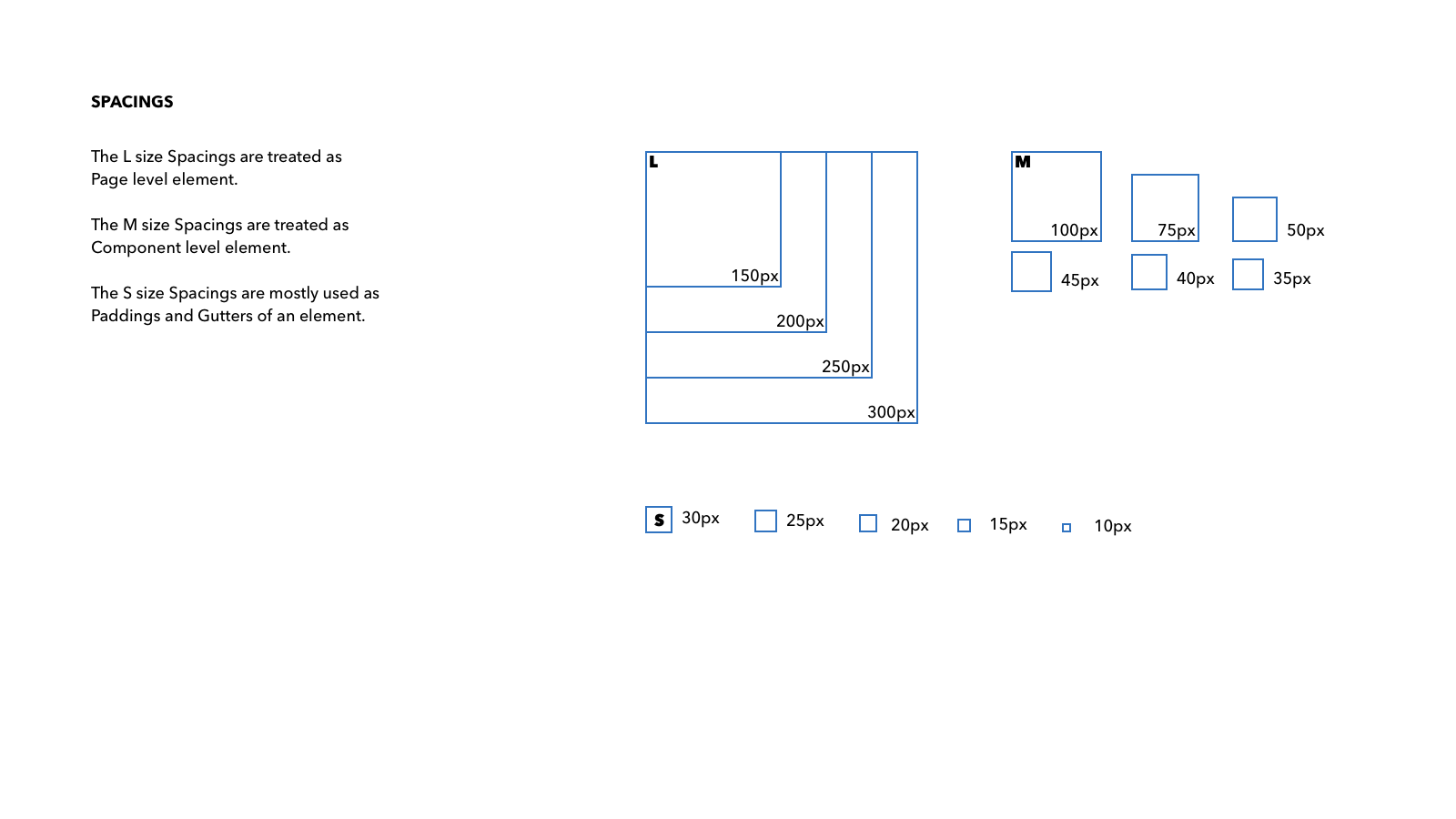 SPACINGS

The L size Spacings are treated as Page level element.

The M size Spacings are treated as Component level element.

The S size Spacings are mostly used as Paddings and Gutters of an element.

L

150px

200px

250px

300px

M

100px

75px

50px

45px

40px

35px

S

30px

25px

20px

15px

10px